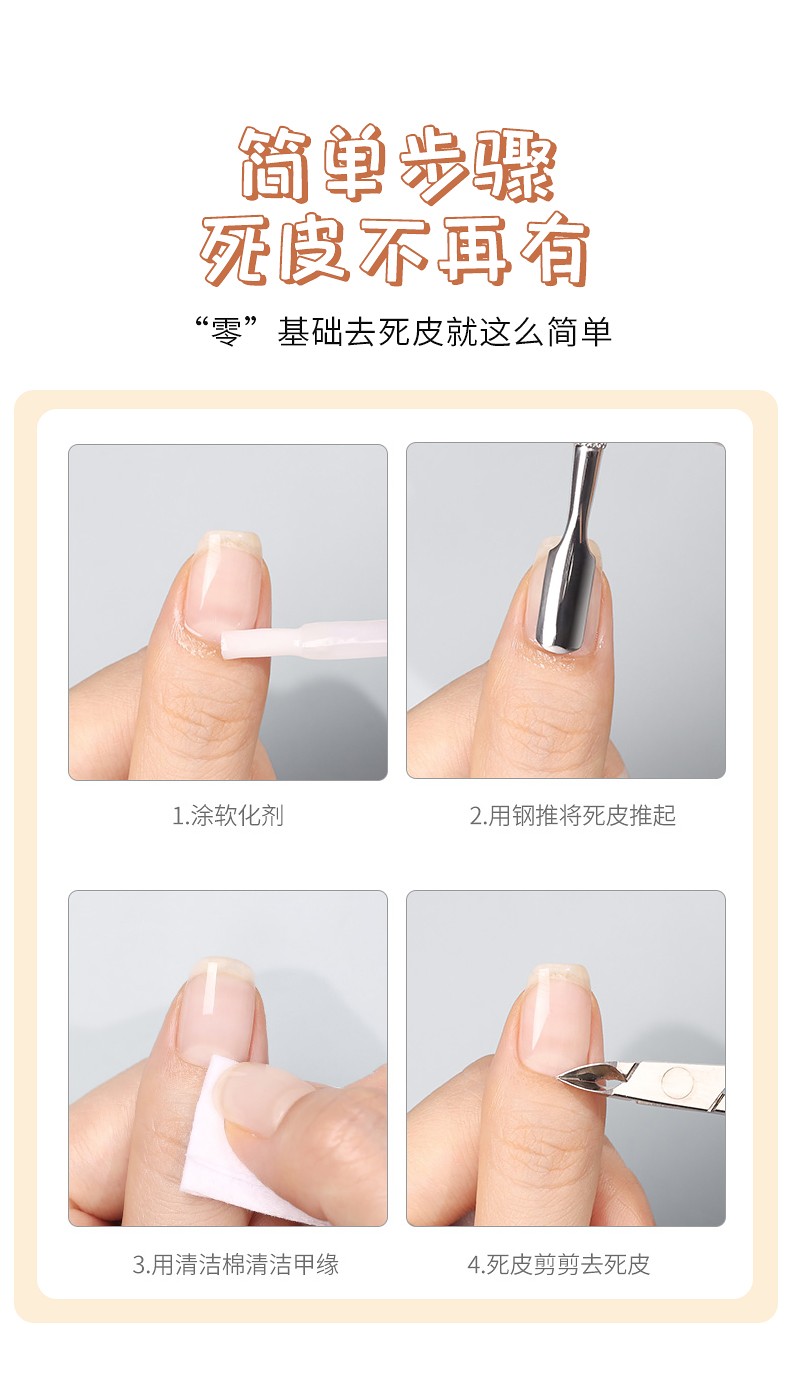 简单步骤
死皮不再有

“零”基础去死皮就这么简单

1.涂软化剂

2.用钢推将死皮推起

3.用清洁棉清洁甲缘

4.死皮剪剪去死皮